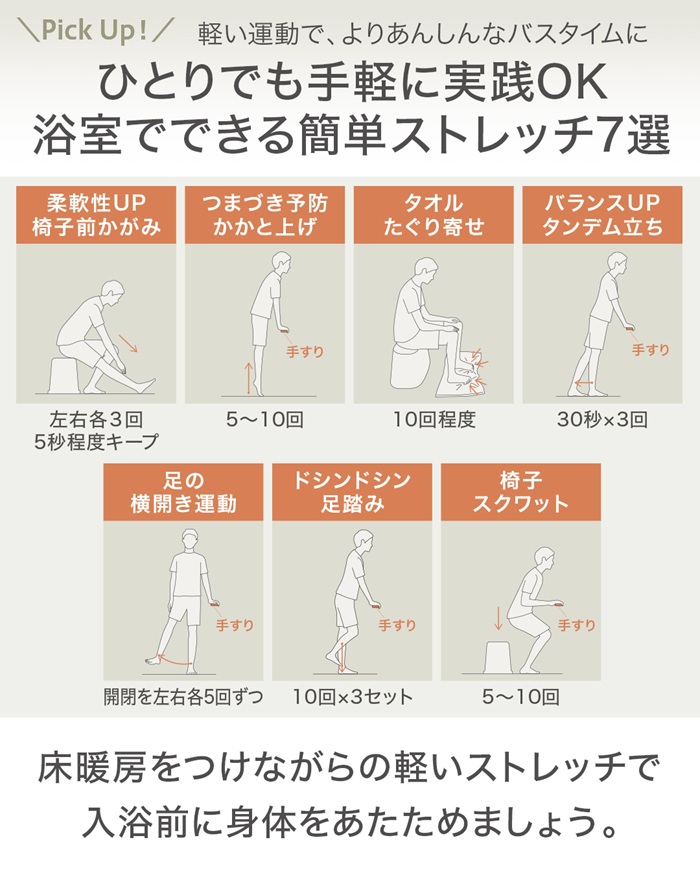 ＼Pick Up!／ 軽い運動で、よりあんしんなバスタイムに

ひとりでも手軽に実践OK
浴室でできる簡単ストレッチ7選

柔軟性UP
椅子前かがみ

左右各3回
5秒程度キープ

つまづき予防
かかと上げ

手すり

5〜10回

タオル
たぐり寄せ

10回程度

バランスUP
タンデム立ち

手すり

30秒×3回

足の
横開き運動

手すり

開閉を左右各5回ずつ

ドシンドシン
足踏み

手すり

10回×3セット

椅子
スクワット

手すり

5〜10回

床暖房をつけながらの軽いストレッチで
入浴前に身体をあたためましょう。